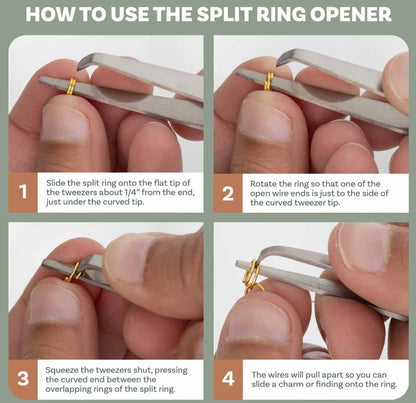 HOW TO USE THE SPLIT RING OPENER

1 Slide the split ring onto the flat tip of the tweezers about 1/4" from the end, just under the curved tip.

2 Rotate the ring so that one of the open wire ends is just to the side of the curved tweezer tip.

3 Squeeze the tweezers shut, pressing the curved end between the overlapping rings of the split ring.

4 The wires will pull apart so you can slide a charm or finding onto the ring.