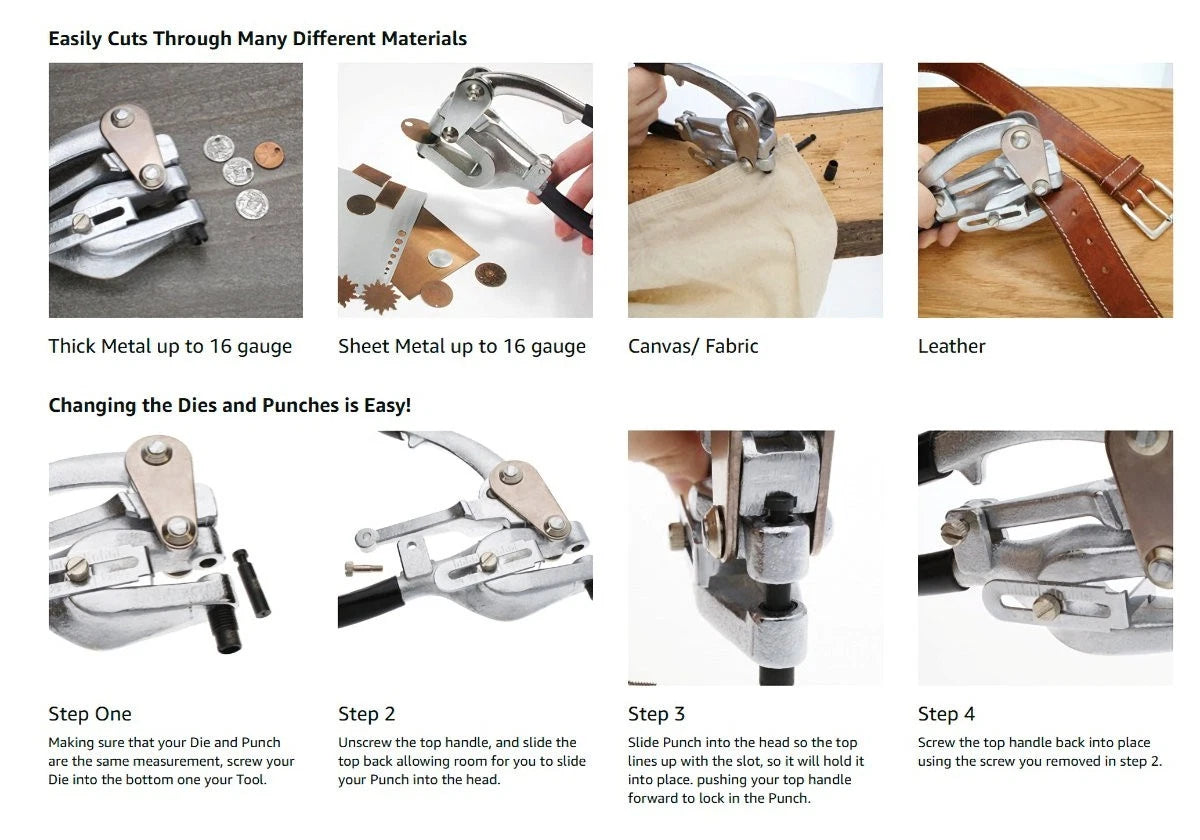 Easily Cuts Through Many Different Materials

Thick Metal up to 16 gauge

Sheet Metal up to 16 gauge

Canvas/ Fabric

Leather

Changing the Dies and Punches is Easy!

Step One

Making sure that your Die and Punch are the same measurement, screw your Die into the bottom one your Tool.

Step 2

Unscrew the top handle, and slide the top back allowing room for you to slide your Punch into the head.

Step 3

Slide Punch into the head so the top lines up with the slot, so it will hold it into place. pushing your top handle forward to lock in the Punch.

Step 4

Screw the top handle back into place using the screw you removed in step 2.